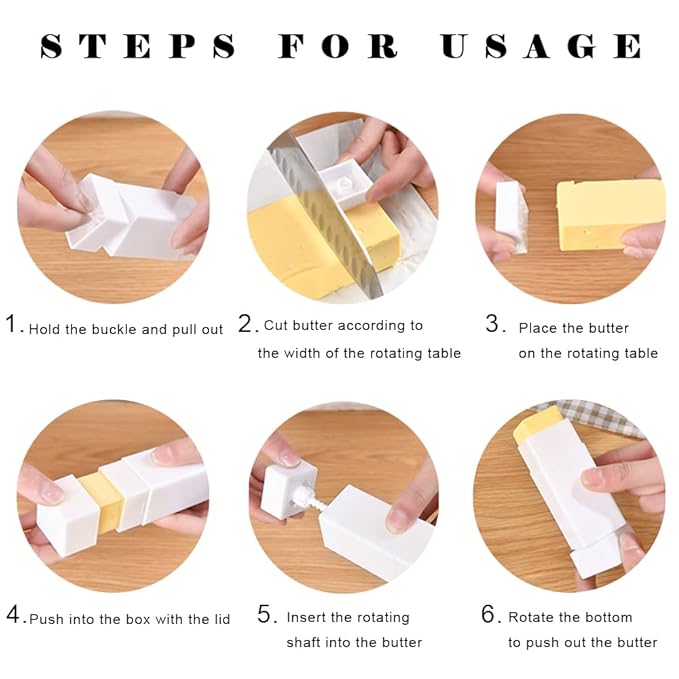 STEPS FOR USAGE

1. Hold the buckle and pull out

2. Cut butter according to the width of the rotating table

3. Place the butter on the rotating table

4. Push into the box with the lid

5. Insert the rotating shaft into the butter

6. Rotate the bottom to push out the butter